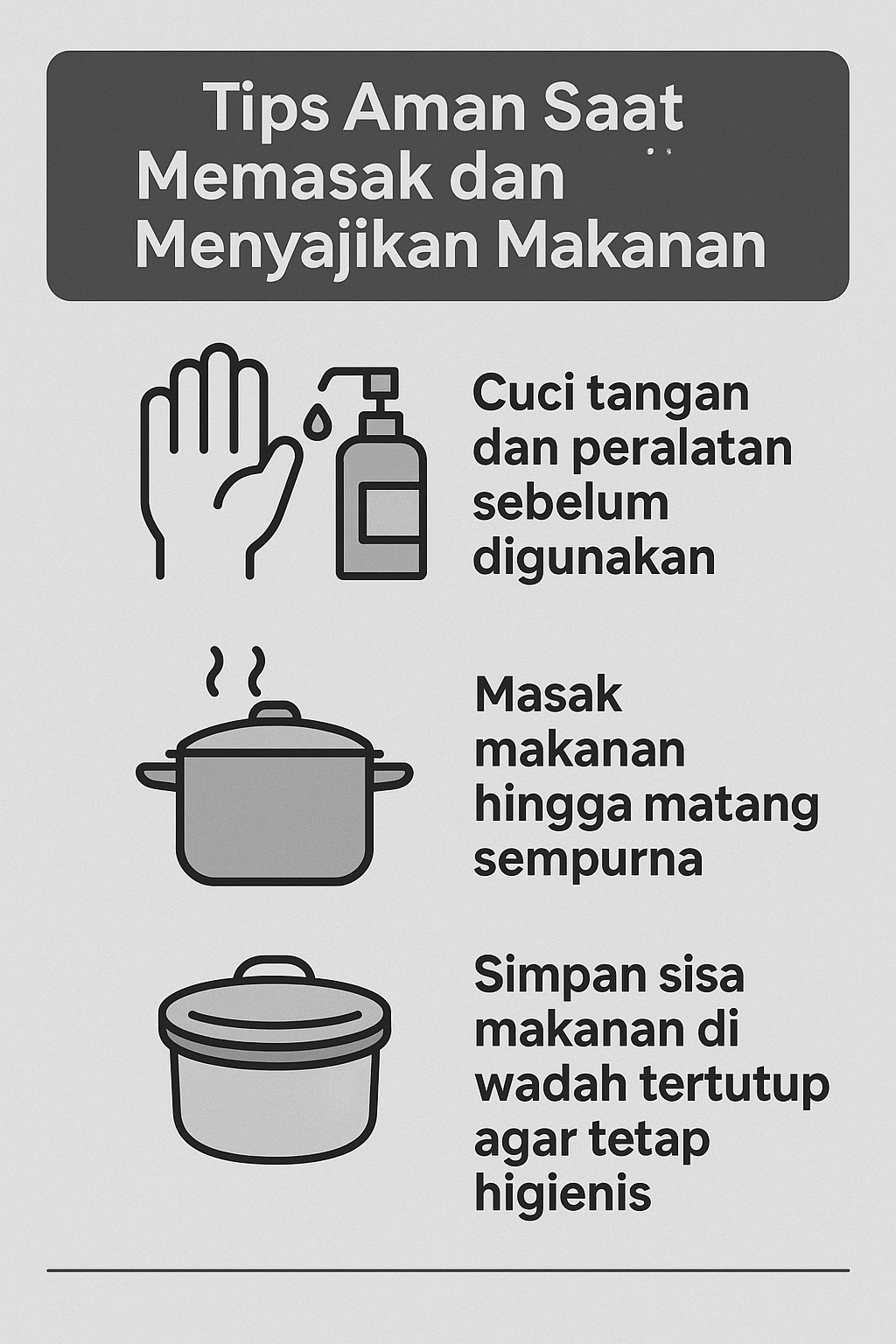 Tips Aman Saat Memasak dan Menyajikan Makanan

Cuci tangan dan peralatan sebelum digunakan

Masak makanan hingga matang sempurna

Simpan sisa makanan di wadah tertutup agar tetap higienis