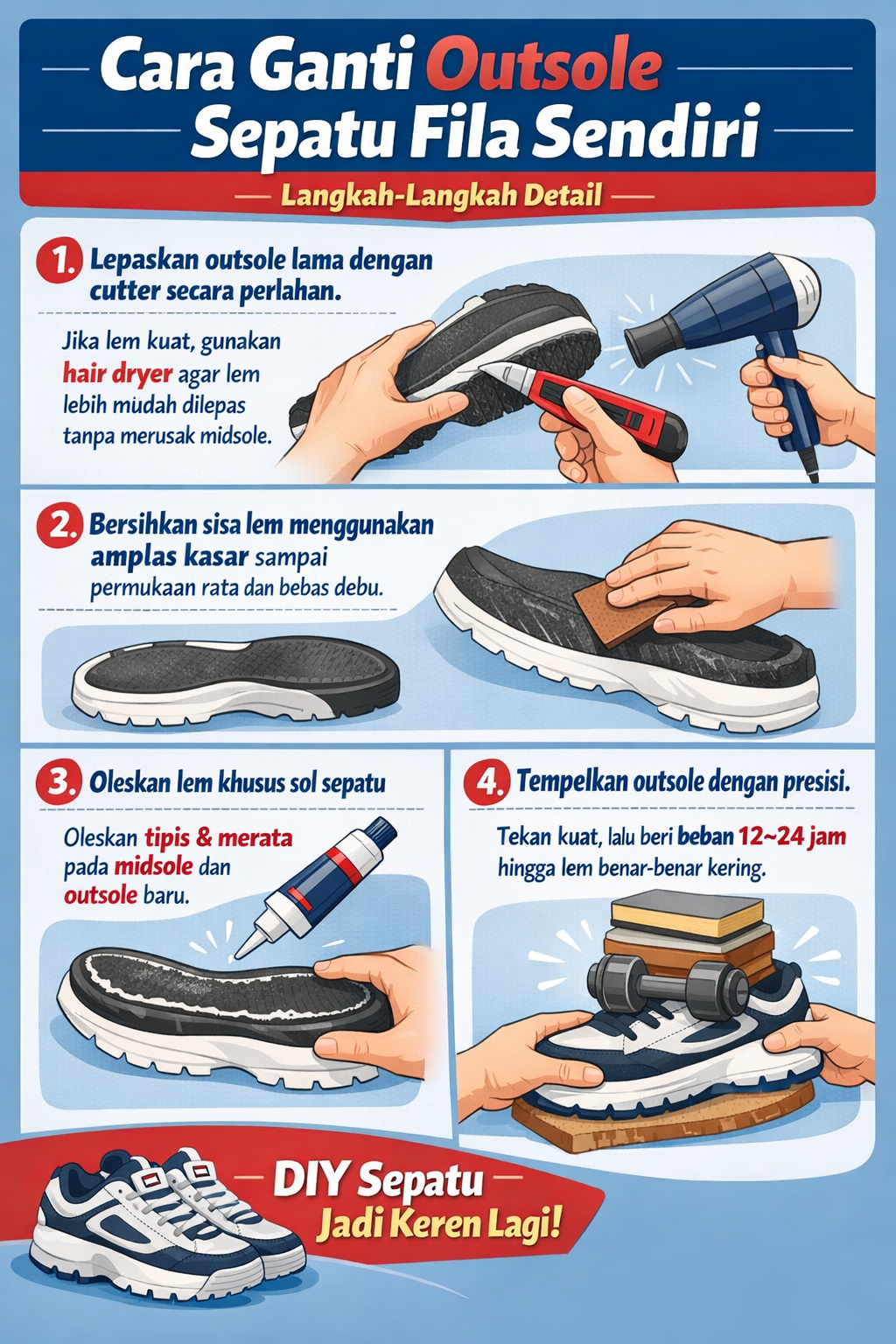 Cara Ganti Outsole Sepatu Fila Sendiri

Langkah-Langkah Detail

1. Lepaskan outsole lama dengan cutter secara perlahan.

Jika lem kuat, gunakan hair dryer agar lem lebih mudah dilepas tanpa merusak midsole.

2. Bersihkan sisa lem menggunakan amplas kasar sampai permukaan rata dan bebas debu.

3. Oleskan lem khusus sol sepatu

Oleskan tipis & merata pada midsole dan outsole baru.

4. Tempelkan outsole dengan presisi.

Tekan kuat, lalu beri beban 12~24 jam hingga lem benar-benar kering.

DIY Sepatu Jadi Keren Lagi!