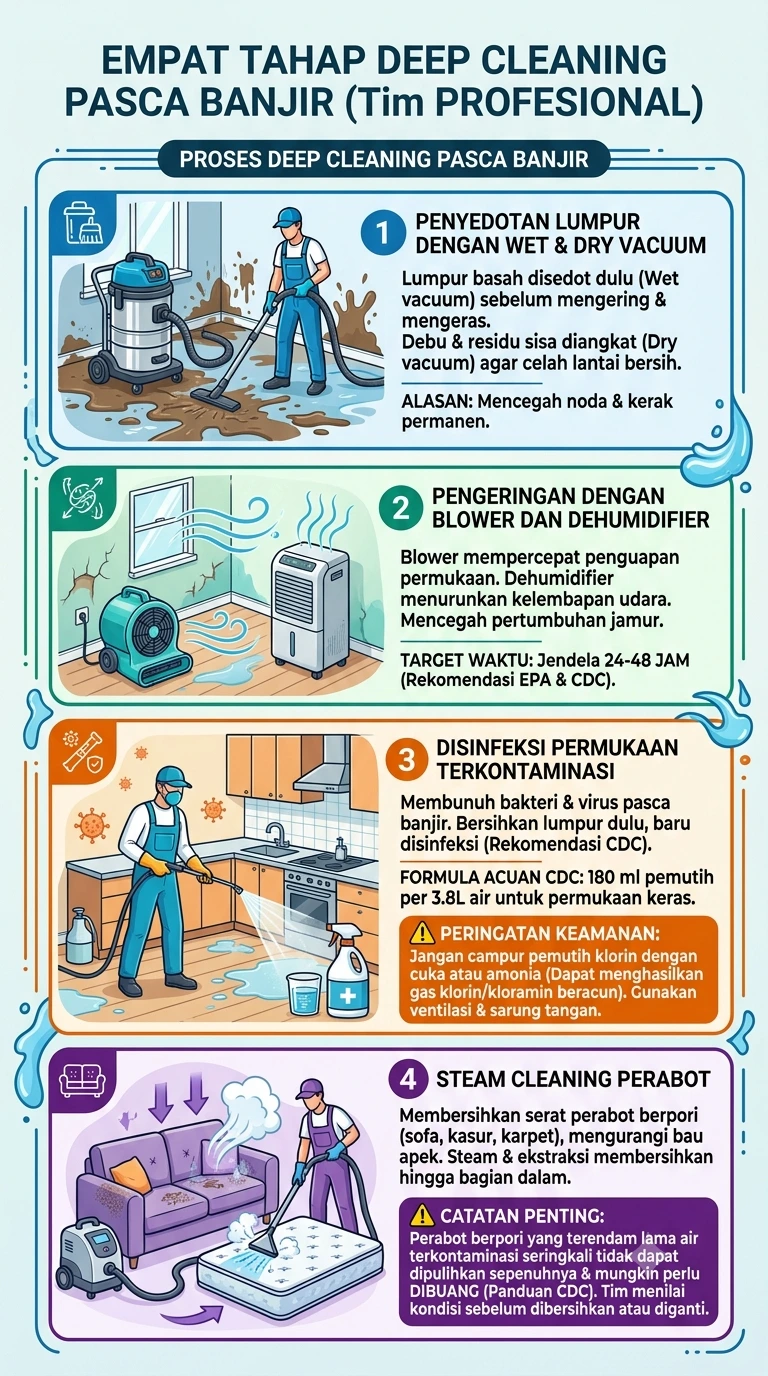 EMPAT TAHAP DEEP CLEANING PASCA BANJIR (Tim PROFESIONAL)

PROSES DEEP CLEANING PASCA BANJIR

1 PENYEDOTAN LUMPUR DENGAN WET & DRY VACUUM

Lumpur basah disedot dulu (Wet vacuum) sebelum mengering & mengeras.
Debu & residu sisa diangkat (Dry vacuum) agar celah lantai bersih.

ALASAN: Mencegah noda & kerak permanen.

2 PENGERINGAN DENGAN BLOWER DAN DEHUMIDIFIER

Blower mempercepat penguapan permukaan. Dehumidifier menurunkan kelembapan udara. Mencegah pertumbuhan jamur.

TARGET WAKTU: Jendela 24-48 JAM (Rekomendasi EPA & CDC).

3 DISINFEKSI PERMUKAAN TERKONTAMINASI

Membunuh bakteri & virus pasca banjir. Bersihkan lumpur dulu, baru disinfeksi (Rekomendasi CDC).

FORMULA ACUAN CDC: 180 ml pemutih per 3.8L air untuk permukaan keras.

PERINGATAN KEAMANAN:
Jangan campur pemutih klorin dengan cuka atau amonia (Dapat menghasilkan gas klorin/kloramin beracun). Gunakan ventilasi & sarung tangan.

4 STEAM CLEANING PERABOT

Membersihkan serat perabot berpori (sofa, kasur, karpet), mengurangi bau apek. Steam & ekstraksi membersihkan hingga bagian dalam.

CATATAN PENTING:
Perabot berpori yang terendam lama air terkontaminasi seringkali tidak dapat dipulihkan sepenuhnya & mungkin perlu DIBUANG (Panduan CDC). Tim menilai kondisi sebelum dibersihkan atau diganti.