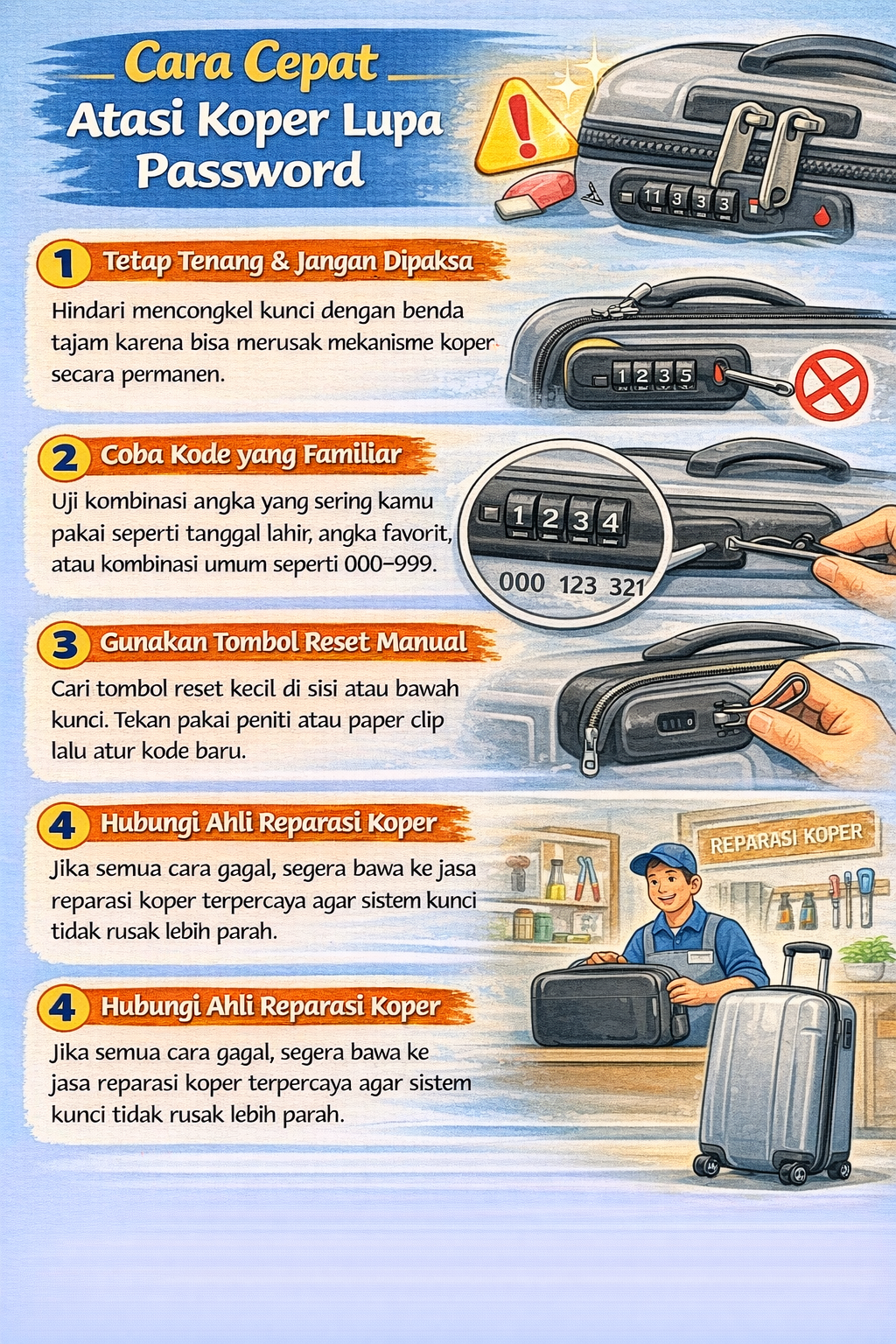 Cara Cepat
Atasi Koper Lupa Password

11 3 3 3

1 Tetap Tenang & Jangan Dipaksa

Hindari mencongkel kunci dengan benda tajam karena bisa merusak mekanisme koper secara permanen.

1 2 3 5

2 Coba Kode yang Familiar

Uji kombinasi angka yang sering kamu pakai seperti tanggal lahir, angka favorit, atau kombinasi umum seperti 000–999.

1 2 3 4
000 123 321

3 Gunakan Tombol Reset Manual

Cari tombol reset kecil di sisi atau bawah kunci. Tekan pakai peniti atau paper clip lalu atur kode baru.

4 Hubungi Ahli Reparasi Koper

Jika semua cara gagal, segera bawa ke jasa reparasi koper terpercaya agar sistem kunci tidak rusak lebih parah.

REPARASI KOPER

4 Hubungi Ahli Reparasi Koper

Jika semua cara gagal, segera bawa ke jasa reparasi koper terpercaya agar sistem kunci tidak rusak lebih parah.