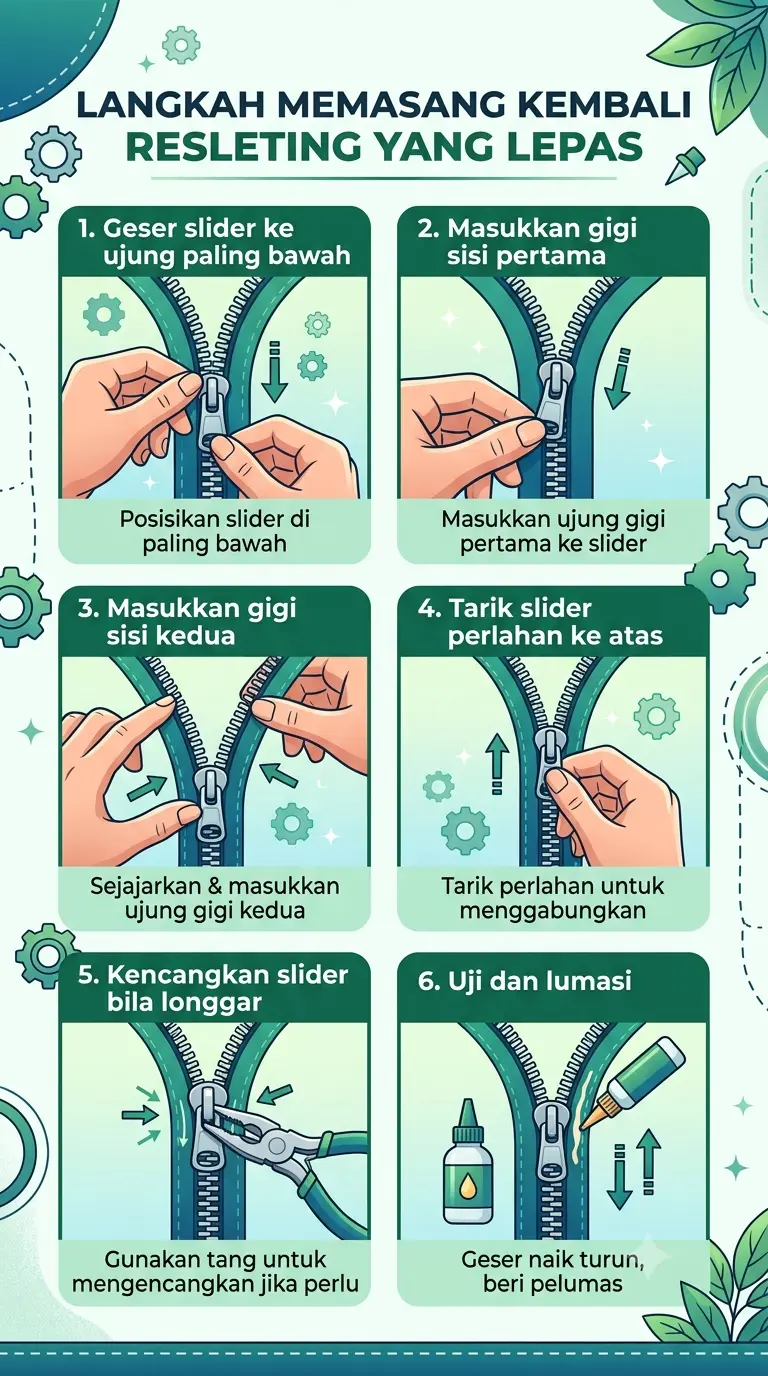 LANGKAH MEMASANG KEMBALI RESLETING YANG LEPAS

1. Geser slider ke ujung paling bawah

Posisikan slider di paling bawah

2. Masukkan gigi sisi pertama

Masukkan ujung gigi pertama ke slider

3. Masukkan gigi sisi kedua

Sejajarkan & masukkan ujung gigi kedua

4. Tarik slider perlahan ke atas

Tarik perlahan untuk menggabungkan

5. Kencangkan slider bila longgar

Gunakan tang untuk mengencangkan jika perlu

6. Uji dan lumasi

Geser naik turun, beri pelumas