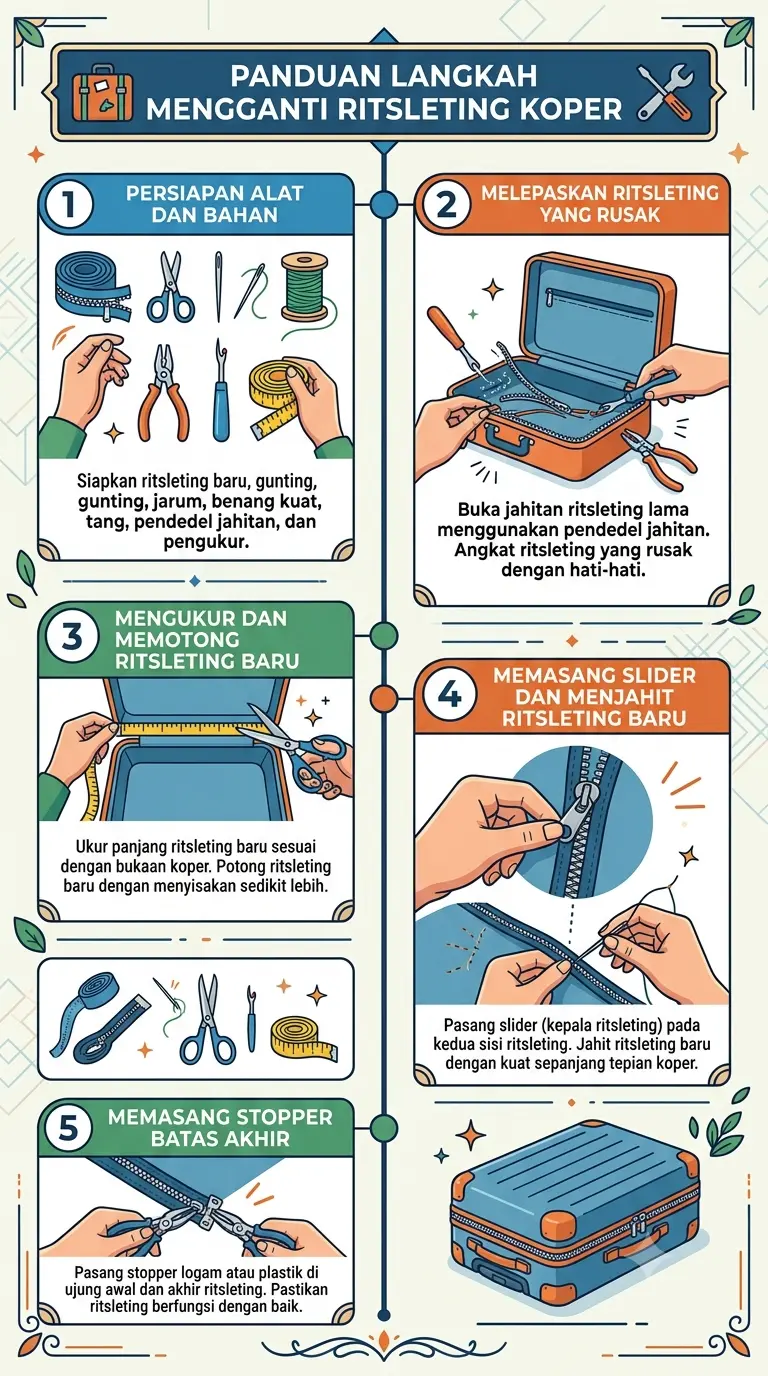 PANDUAN LANGKAH MENGGANTI RITSLETING KOPER

1 PERSIAPAN ALAT DAN BAHAN

Siapkan ritsleting baru, gunting, gunting, jarum, benang kuat, tang, pendedel jahitan, dan pengukur.

2 MELEPASKAN RITSLETING YANG RUSAK

Buka jahitan ritsleting lama menggunakan pendedel jahitan. Angkat ritsleting yang rusak dengan hati-hati.

3 MENGUKUR DAN MEMOTONG RITSLETING BARU

Ukur panjang ritsleting baru sesuai dengan bukaan koper. Potong ritsleting baru dengan menyisakan sedikit lebih.

4 MEMASANG SLIDER DAN MENJAHIT RITSLETING BARU

Pasang slider (kepala ritsleting) pada kedua sisi ritsleting. Jahit ritsleting baru dengan kuat sepanjang tepian koper.

5 MEMASANG STOPPER BATAS AKHIR

Pasang stopper logam atau plastik di ujung awal dan akhir ritsleting. Pastikan ritsleting berfungsi dengan baik.