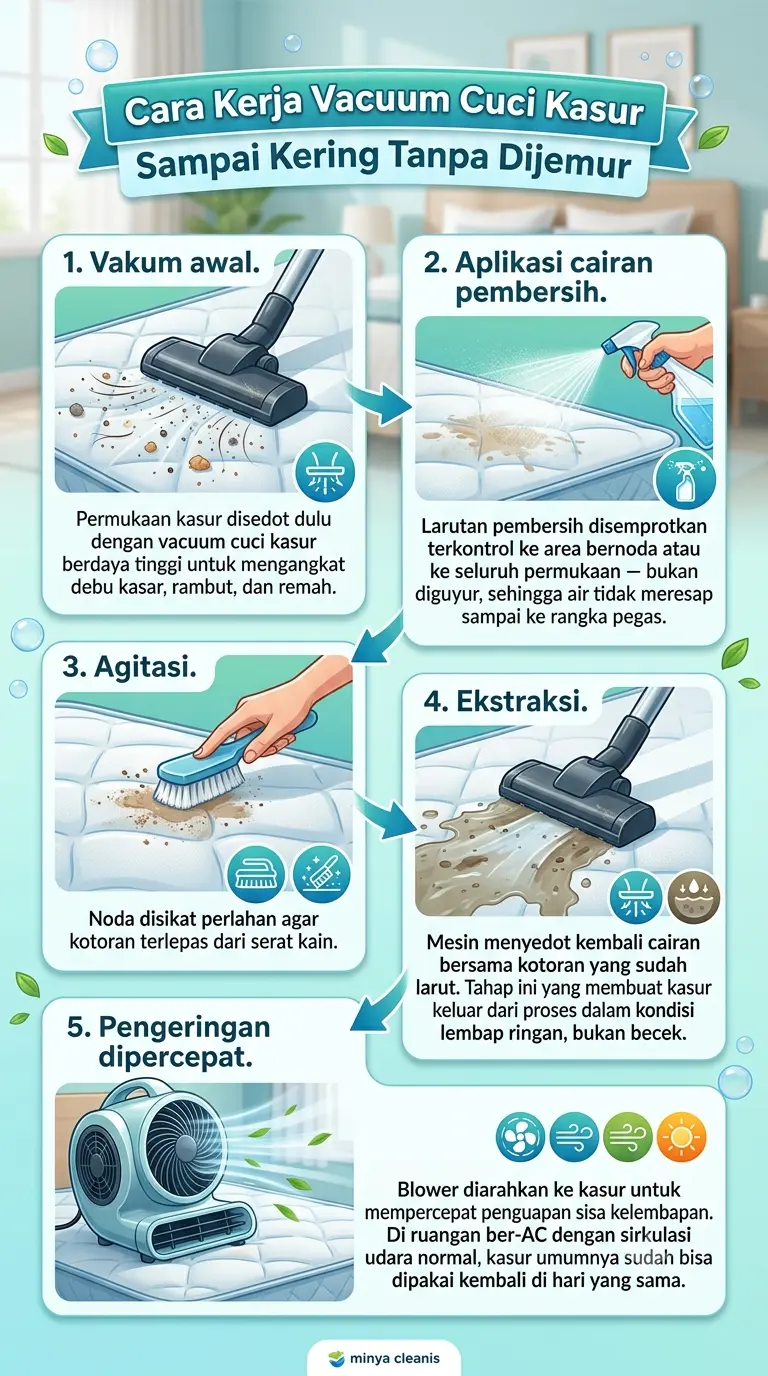 Cara Kerja Vacuum Cuci Kasur
Sampai Kering Tanpa Dijemur

1. Vakum awal.

Permukaan kasur disedot dulu dengan vacuum cuci kasur berdaya tinggi untuk mengangkat debu kasar, rambut, dan remah.

2. Aplikasi cairan pembersih.

Larutan pembersih disemprotkan terkontrol ke area bernoda atau ke seluruh permukaan — bukan diguyur, sehingga air tidak meresap sampai ke rangka pegas.

3. Agitasi.

Noda disikat perlahan agar kotoran terlepas dari serat kain.

4. Ekstraksi.

Mesin menyedot kembali cairan bersama kotoran yang sudah larut. Tahap ini yang membuat kasur keluar dari proses dalam kondisi lembap ringan, bukan becek.

5. Pengeringan dipercepat.

Blower diarahkan ke kasur untuk mempercepat penguapan sisa kelembapan. Di ruangan ber-AC dengan sirkulasi udara normal, kasur umumnya sudah bisa dipakai kembali di hari yang sama.

minya cleanis