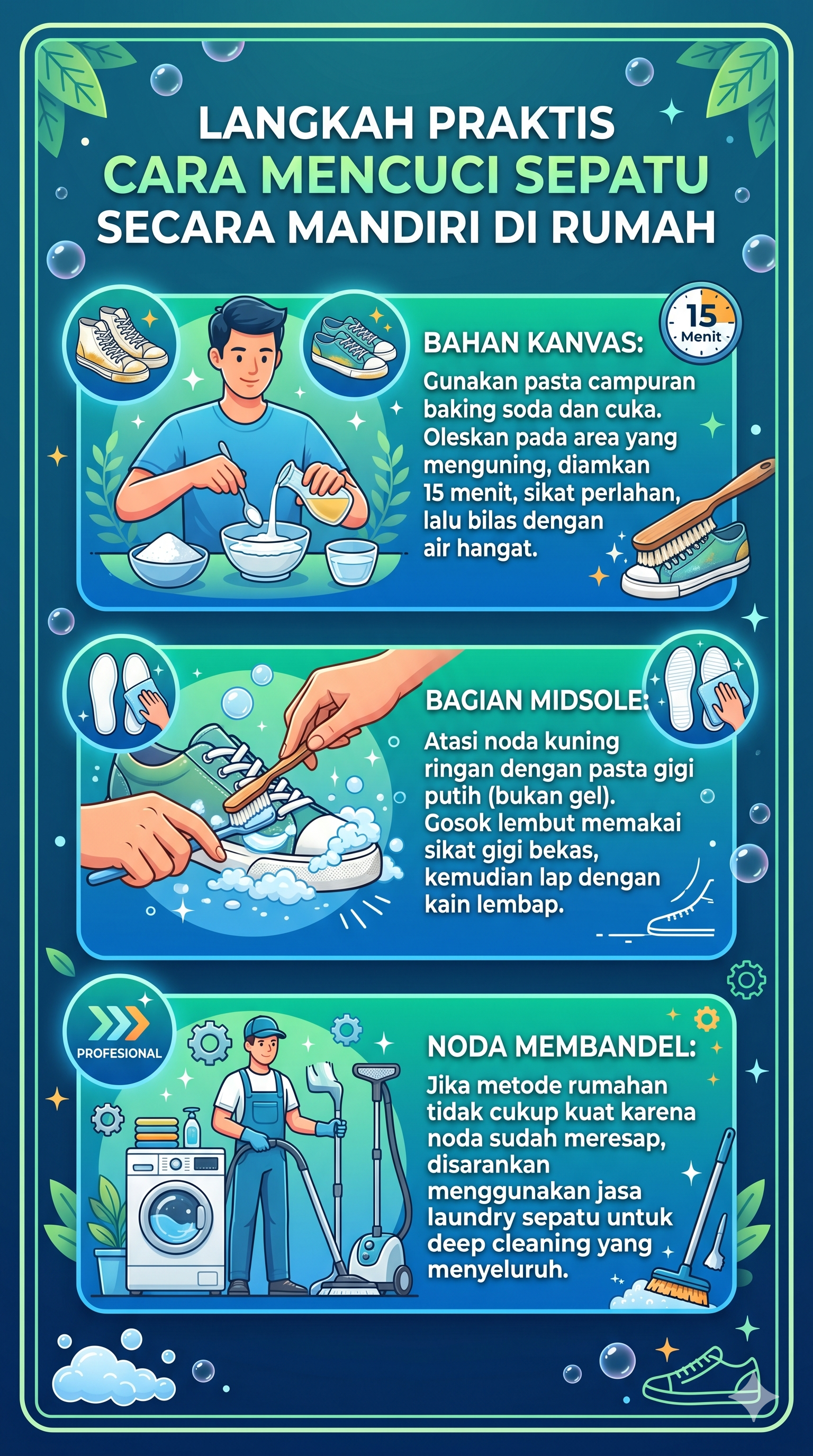 LANGKAH PRAKTIS
CARA MENCUCI SEPATU
SECARA MANDIRI DI RUMAH

15 Menit

BAHAN KANVAS:
Gunakan pasta campuran baking soda dan cuka. Oleskan pada area yang menguning, diamkan 15 menit, sikat perlahan, lalu bilas dengan air hangat.

BAGIAN MIDSOLE:
Atasi noda kuning ringan dengan pasta gigi putih (bukan gel). Gosok lembut memakai sikat gigi bekas, kemudian lap dengan kain lembap.

PROFESIONAL

NODA MEMBANDEL:
Jika metode rumahan tidak cukup kuat karena noda sudah meresap, disarankan menggunakan jasa laundry sepatu untuk deep cleaning yang menyeluruh.