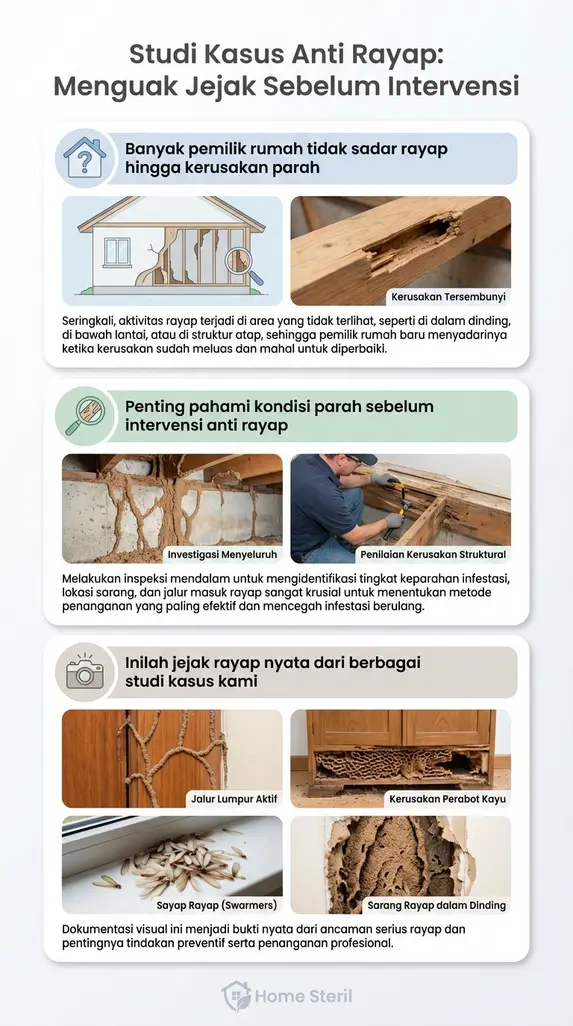 Studi Kasus Anti Rayap: Menguak Jejak Sebelum Intervensi

Banyak pemilik rumah tidak sadar rayap hingga kerusakan parah

Kerusakan Tersembunyi

Seringkali, aktivitas rayap terjadi di area yang tidak terlihat, seperti di dalam dinding, di bawah lantai, atau di struktur atap, sehingga pemilik rumah baru menyadarinya ketika kerusakan sudah meluas dan mahal untuk diperbaiki.

Penting pahami kondisi parah sebelum intervensi anti rayap

Investigasi Menyeluruh

Penilaian Kerusakan Struktural

Melakukan inspeksi mendalam untuk mengidentifikasi tingkat keparahan infestasi, lokasi sarang, dan jalur masuk rayap sangat krusial untuk menentukan metode penanganan yang paling efektif dan mencegah infestasi berulang.

Inilah jejak rayap nyata dari berbagai studi kasus kami

Jalur Lumpur Aktif

Kerusakan Perabot Kayu

Sayap Rayap (Swarmers)

Sarang Rayap dalam Dinding

Dokumentasi visual ini menjadi bukti nyata dari ancaman serius rayap dan pentingnya tindakan preventif serta penanganan profesional.

Home Steril